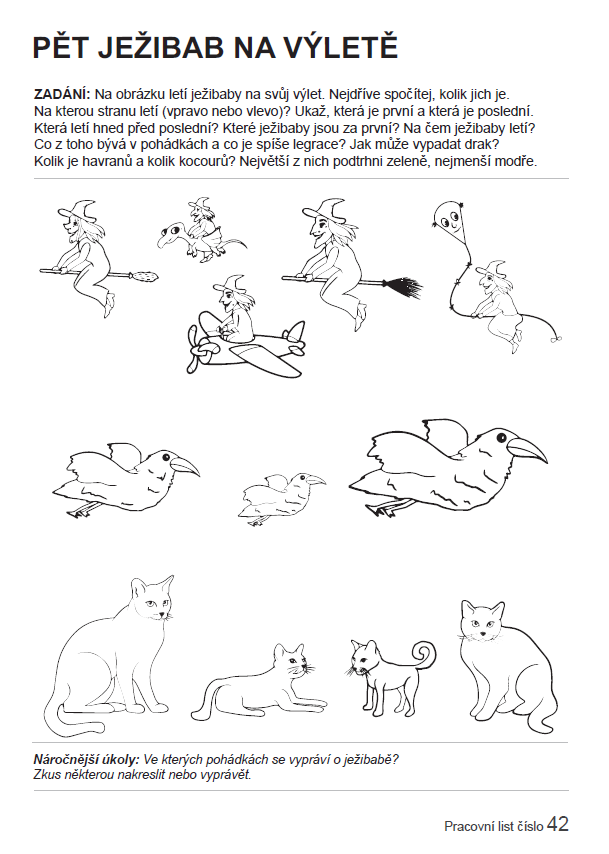 PĚT JEŽIBAB NA VÝLETĚ

ZADÁNÍ: Na obrázku letí ježibaby na svůj výlet. Nejdříve spočítej, kolik jich je. Na kterou stranu letí (vpravo nebo vlevo)? Ukaž, která je první a která je poslední. Která letí hned před poslední? Které ježibaby jsou za první? Na čem ježibaby letí? Co z toho bývá v pohádkách a co je spíše legrace? Jak může vypadat drak? Kolik je havranů a kolik kocourů? Největší z nich podtrhni zeleně, nejmenší modře.

Náročnější úkoly: Ve kterých pohádkách se vypráví o ježibabě? Zkus některou nakreslit nebo vyprávět.

Pracovní list číslo 42